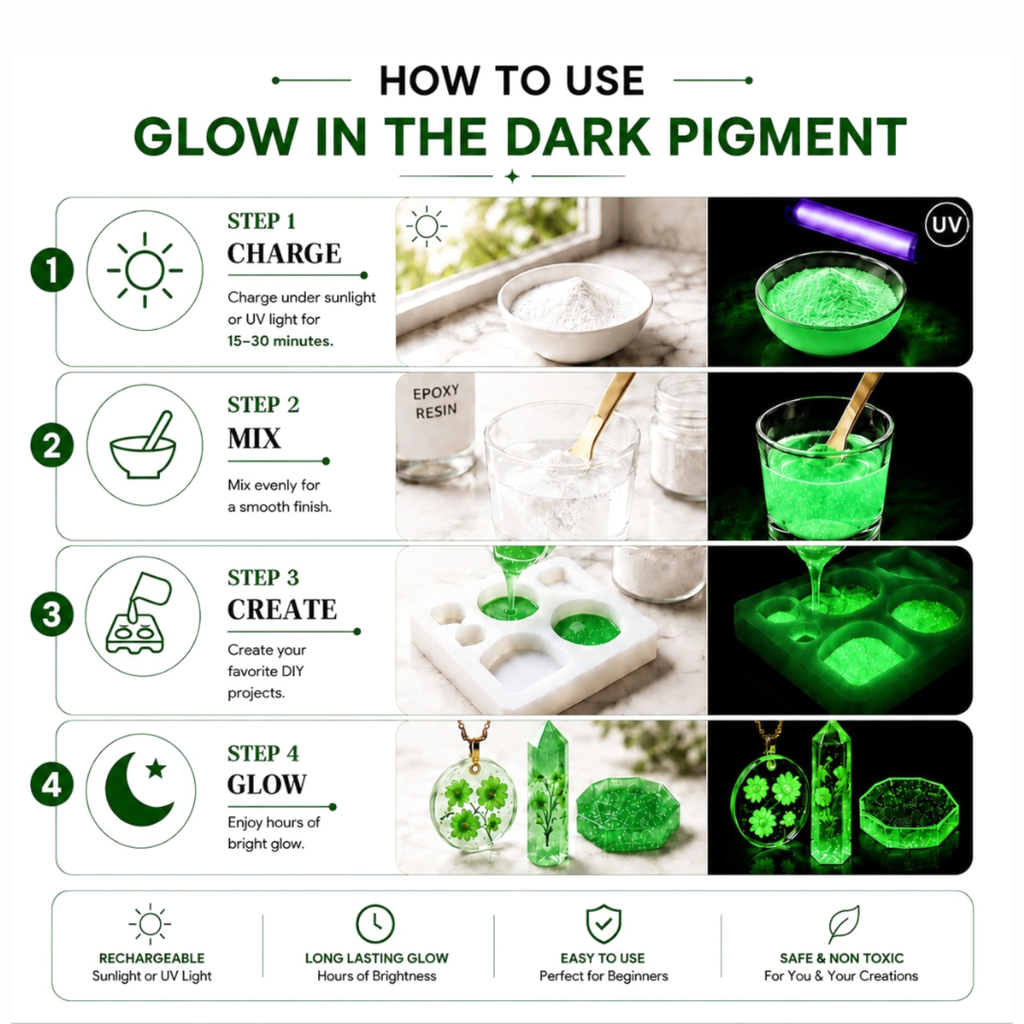 HOW TO USE
GLOW IN THE DARK PIGMENT

1
STEP 1
CHARGE
Charge under sunlight or UV light for 15–30 minutes.
UV

2
STEP 2
MIX
Mix evenly for a smooth finish.
EPOXY RESIN

3
STEP 3
CREATE
Create your favorite DIY projects.

4
STEP 4
GLOW
Enjoy hours of bright glow.

RECHARGEABLE
Sunlight or UV Light

LONG LASTING GLOW
Hours of Brightness

EASY TO USE
Perfect for Beginners

SAFE & NON TOXIC
For You & Your Creations