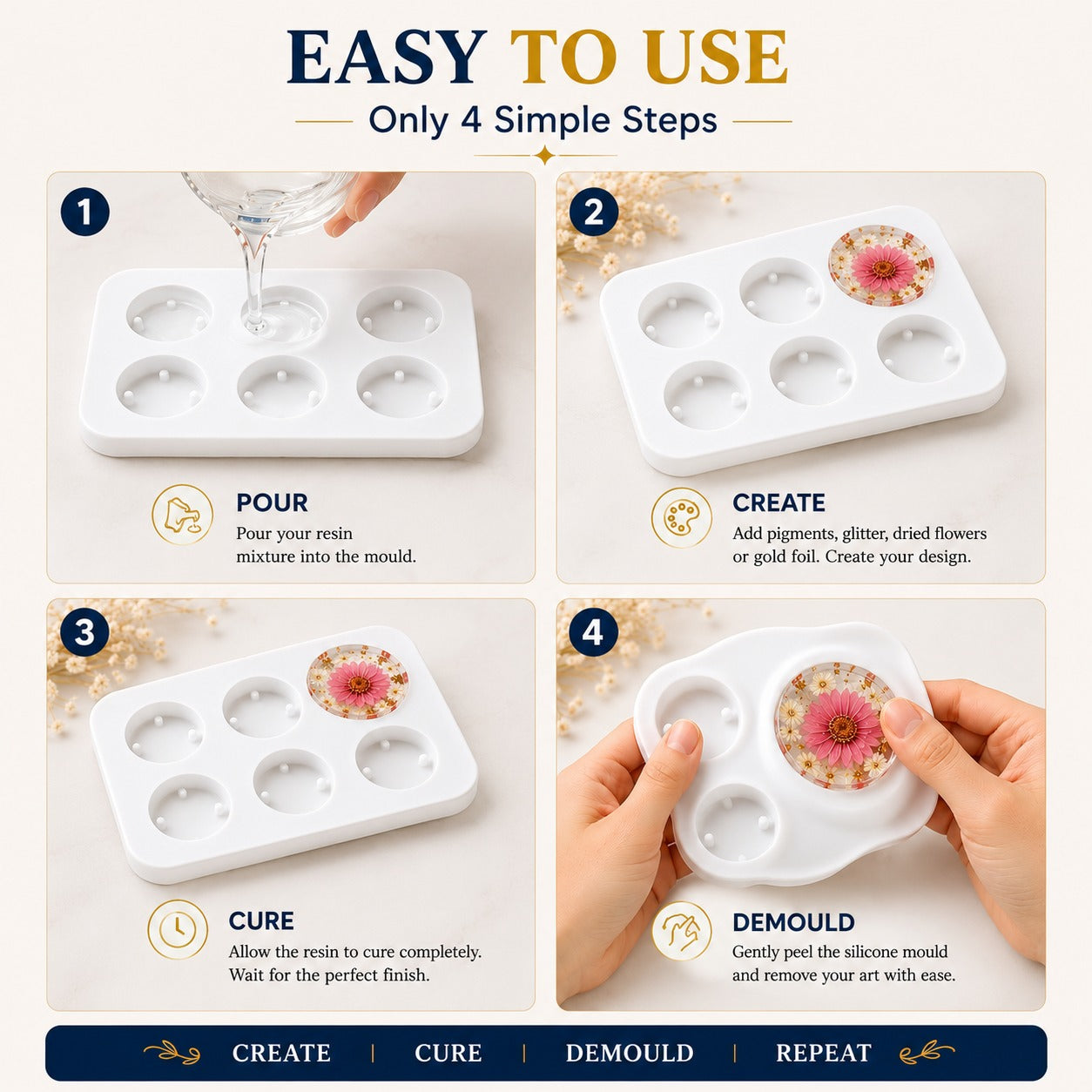 EASY TO USE

Only 4 Simple Steps

1

POUR
Pour your resin mixture into the mould.

2

CREATE
Add pigments, glitter, dried flowers or gold foil. Create your design.

3

CURE
Allow the resin to cure completely. Wait for the perfect finish.

4

DEMOULD
Gently peel the silicone mould and remove your art with ease.

CREATE | CURE | DEMOULD | REPEAT