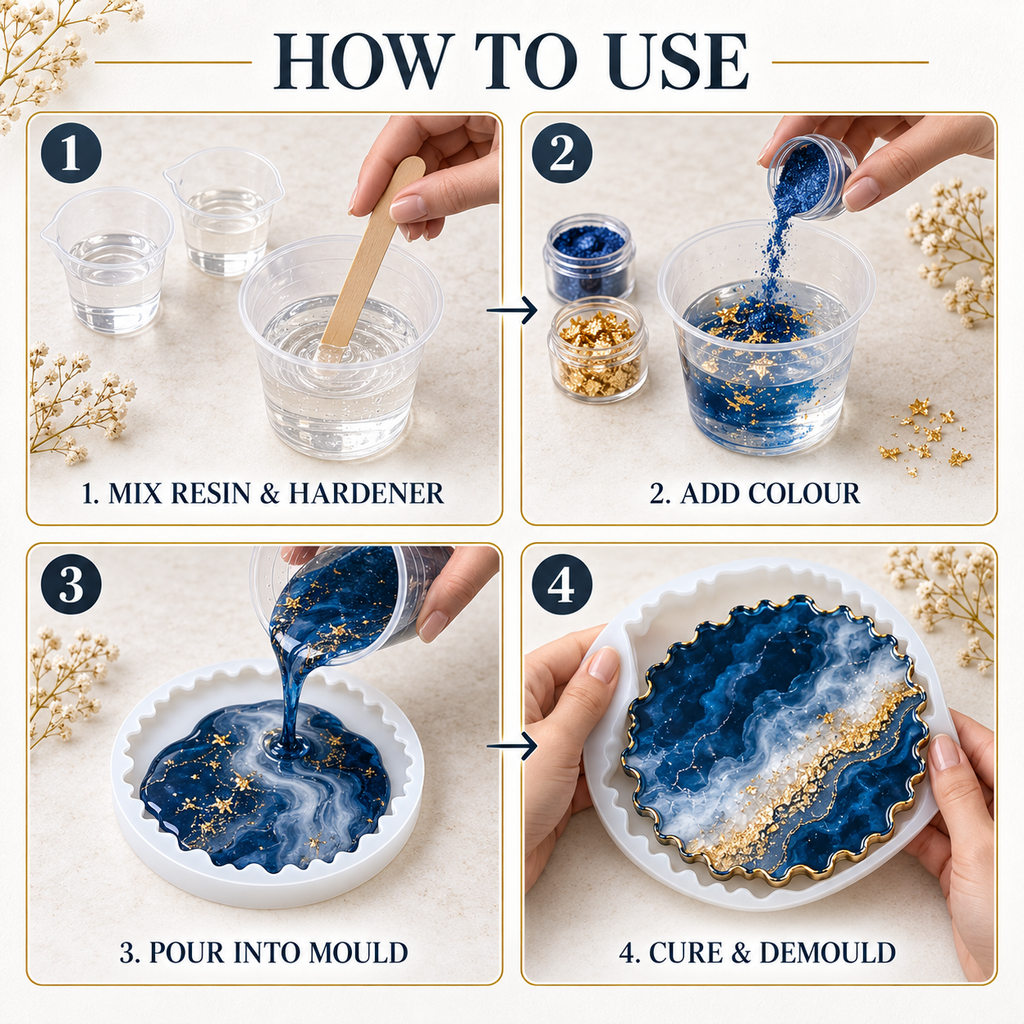 HOW TO USE

1

1. MIX RESIN & HARDENER

2

2. ADD COLOUR

3

3. POUR INTO MOULD

4

4. CURE & DEMOULD